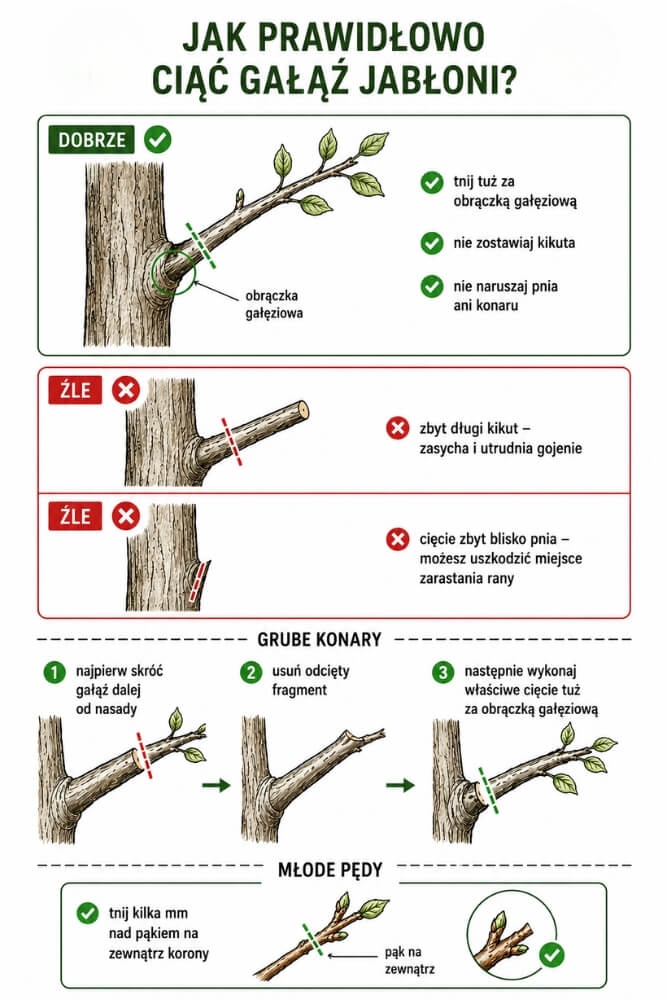 JAK PRAWIDŁOWO CIĄĆ GAŁĄŹ JABŁONI?

DOBRZE

obrączka gałęziowa

tnij tuż za obrączką gałęziową

nie zostawiaj kikuta

nie naruszaj pnia ani konaru

ŹLE

zbyt długi kikut – zasycha i utrudnia gojenie

ŹLE

cięcie zbyt blisko pnia – możesz uszkodzić miejsce zarastania rany

GRUBE KONARY

1 najpierw skróć gałąź dalej od nasady

2 usuń odcięty fragment

3 następnie wykonaj właściwe cięcie tuż za obrączką gałęziową

MŁODE PĘDY

tnij kilka mm nad pąkiem na zewnątrz korony

pąk na zewnątrz